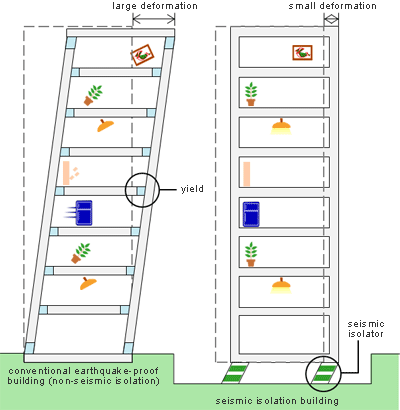 large deformation

small deformation

yield

seismic isolator

conventional earthquake-proof building (non-seismic isolation)

seismic isolation building